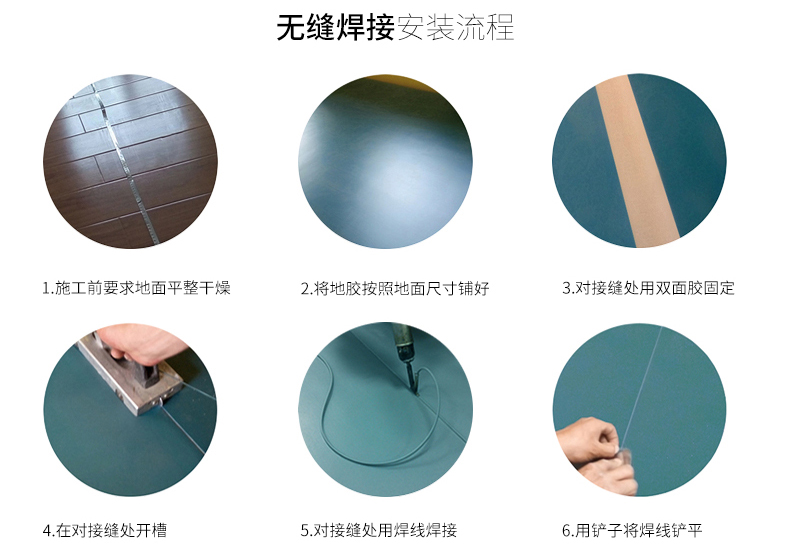 无缝焊接安装流程

1.施工前要求地面平整干燥

2.将地胶按照地面尺寸铺好

3.对接缝处用双面胶固定

4.在对接缝处开槽

5.对接缝处用焊线焊接

6.用铲子将焊线铲平