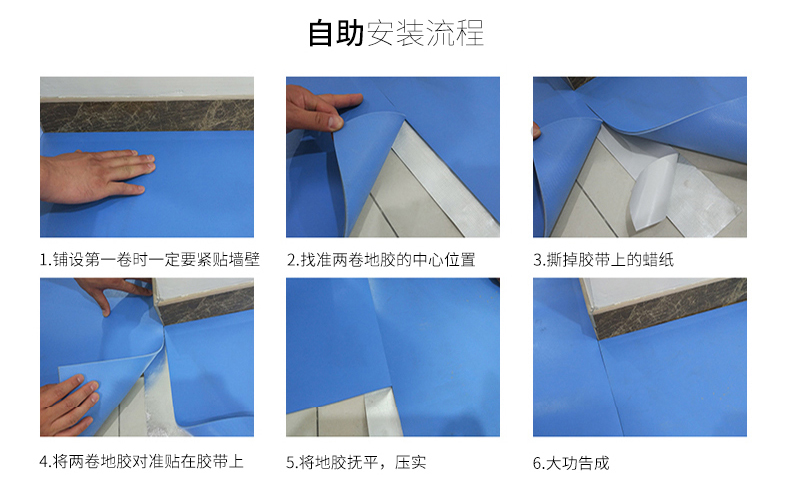 自助安装流程

1.铺设第一卷时一定要紧贴墙壁

2.找准两卷地胶的中心位置

3.撕掉胶带上的蜡纸

4.将两卷地胶对准贴在胶带上

5.将地胶抚平，压实

6.大功告成